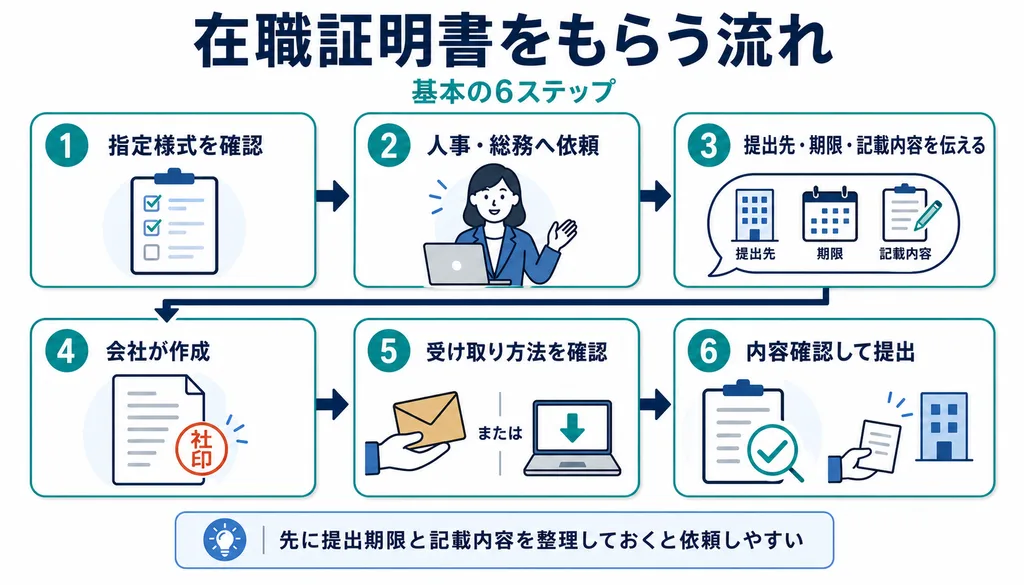 在職証明書をもらう流れ

基本の6ステップ

1 指定様式を確認

2 人事・総務へ依頼

3 提出先・期限・記載内容を伝える

提出先

期限

記載内容

4 会社が作成

社印

5 受け取り方法を確認

または

6 内容確認して提出

先に提出期限と記載内容を整理しておくと依頼しやすい